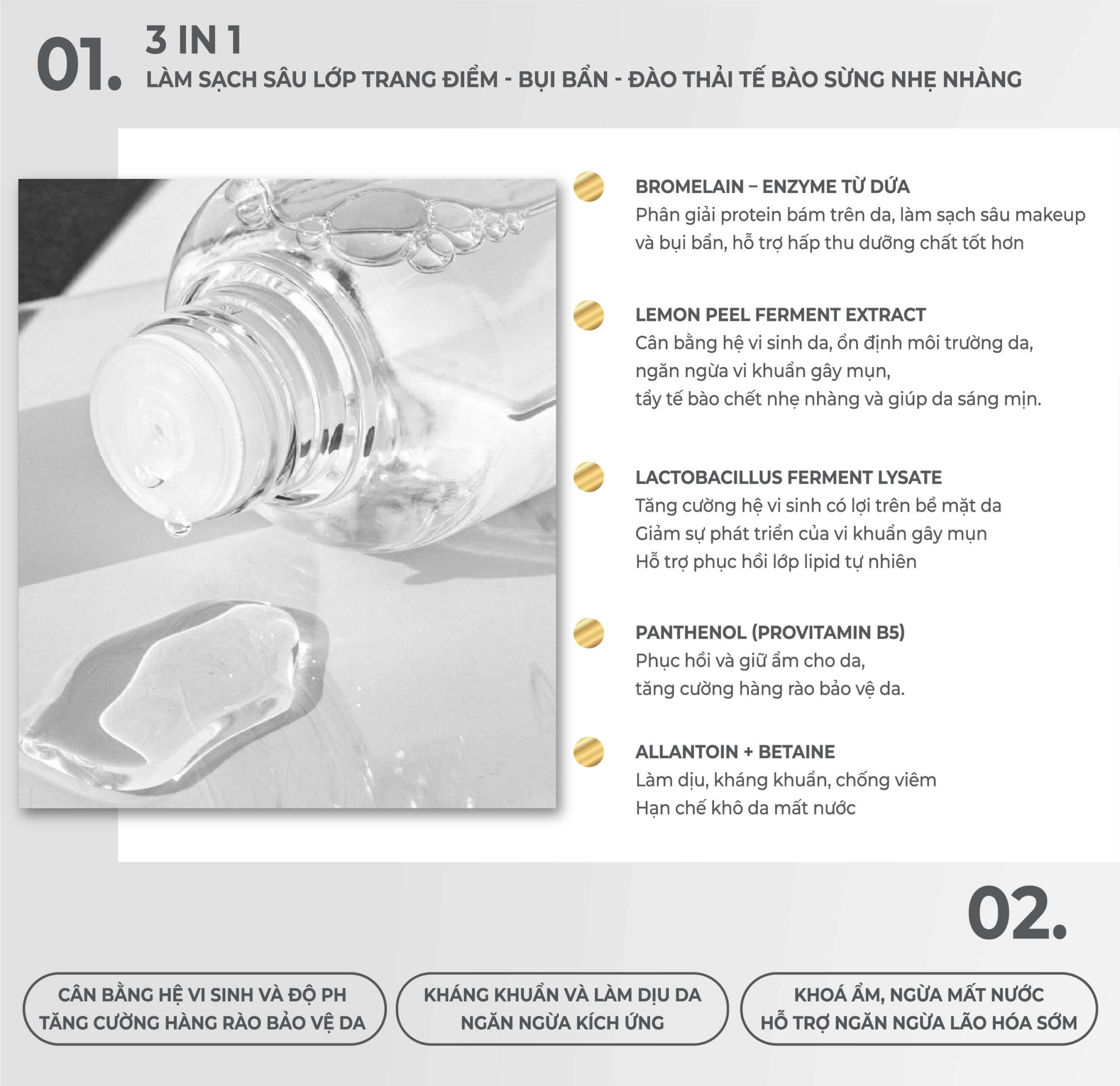 01.

3 IN 1
LÀM SẠCH SÂU LỚP TRANG ĐIỂM - BỤI BẨN - ĐÀO THẢI TẾ BÀO SỪNG NHẸ NHÀNG

BROMELAIN – ENZYME TỪ DỨA
Phân giải protein bám trên da, làm sạch sâu makeup và bụi bẩn, hỗ trợ hấp thu dưỡng chất tốt hơn

LEMON PEEL FERMENT EXTRACT
Cân bằng hệ vi sinh da, ổn định môi trường da, ngăn ngừa vi khuẩn gây mụn, tẩy tế bào chết nhẹ nhàng và giúp da sáng mịn.

LACTOBACILLUS FERMENT LYSATE
Tăng cường hệ vi sinh có lợi trên bề mặt da
Giảm sự phát triển của vi khuẩn gây mụn
Hỗ trợ phục hồi lớp lipid tự nhiên

PANTHENOL (PROVITAMIN B5)
Phục hồi và giữ ẩm cho da, tăng cường hàng rào bảo vệ da.

ALLANTOIN + BETAINE
Làm dịu, kháng khuẩn, chống viêm
Hạn chế khô da mất nước

02.

CÂN BẰNG HỆ VI SINH VÀ ĐỘ PH
TĂNG CƯỜNG HÀNG RÀO BẢO VỆ DA

KHÁNG KHUẨN VÀ LÀM DỊU DA
NGĂN NGỪA KÍCH ỨNG

KHOÁ ẨM, NGỪA MẤT NƯỚC
HỖ TRỢ NGĂN NGỪA LÃO HÓA SỚM