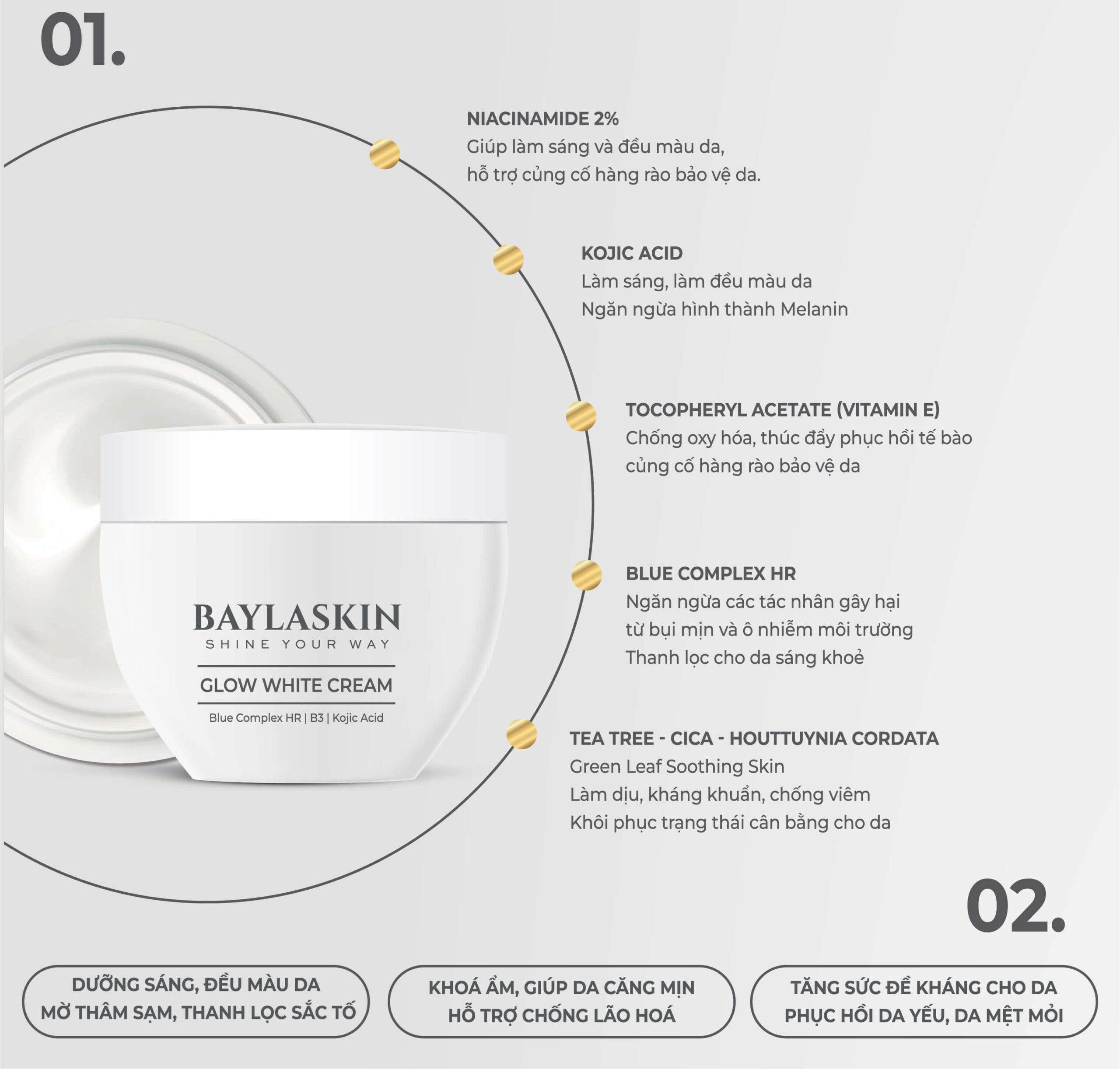 01.

NIACINAMIDE 2%
Giúp làm sáng và đều màu da,
hỗ trợ củng cố hàng rào bảo vệ da.

KOJIC ACID
Làm sáng, làm đều màu da
Ngăn ngừa hình thành Melanin

TOCOPHERYL ACETATE (VITAMIN E)
Chống oxy hóa, thúc đẩy phục hồi tế bào
củng cố hàng rào bảo vệ da

BLUE COMPLEX HR
Ngăn ngừa các tác nhân gây hại
từ bụi mịn và ô nhiễm môi trường
Thanh lọc cho da sáng khoẻ

TEA TREE - CICA - HOUTTUYNIA CORDATA
Green Leaf Soothing Skin
Làm dịu, kháng khuẩn, chống viêm
Khôi phục trạng thái cân bằng cho da

BAYLASKIN
SHINE YOUR WAY
GLOW WHITE CREAM
Blue Complex HR | B3 | Kojic Acid

02.

DƯỠNG SÁNG, ĐỀU MÀU DA
MỜ THÂM SẠM, THANH LỌC SẮC TỐ

KHOÁ ẨM, GIÚP DA CĂNG MỊN
HỖ TRỢ CHỐNG LÃO HOÁ

TĂNG SỨC ĐỀ KHÁNG CHO DA
PHỤC HỒI DA YẾU, DA MỆT MỎI